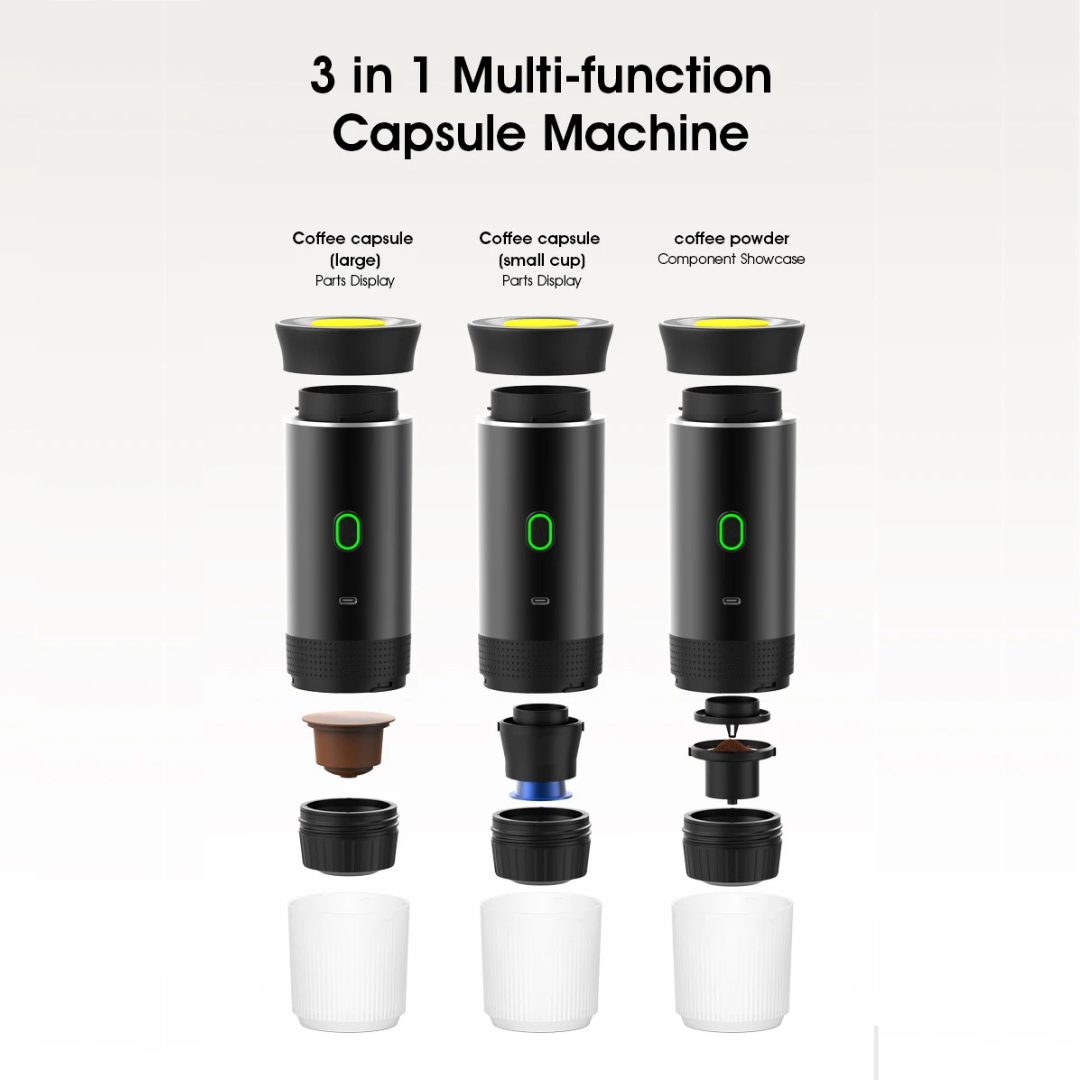 3 in 1 Multi-function Capsule Machine

Coffee capsule (large)
Parts Display

Coffee capsule (small cup)
Parts Display

coffee powder
Component Showcase